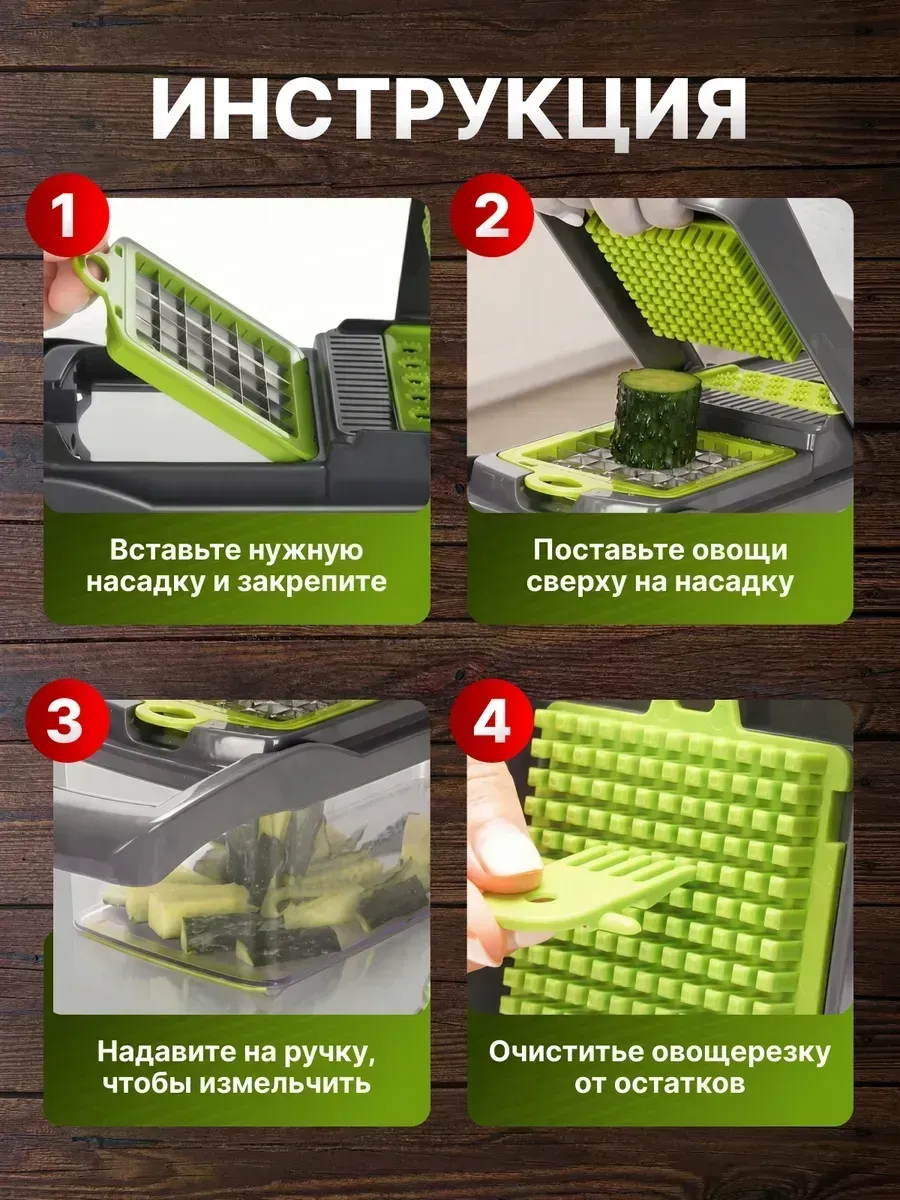 ИНСТРУКЦИЯ

1

Вставьте нужную насадку и закрепите

2

Поставьте овощи сверху на насадку

3

Надавите на ручку, чтобы измельчить

4

Очиститье овощерезку от остатков